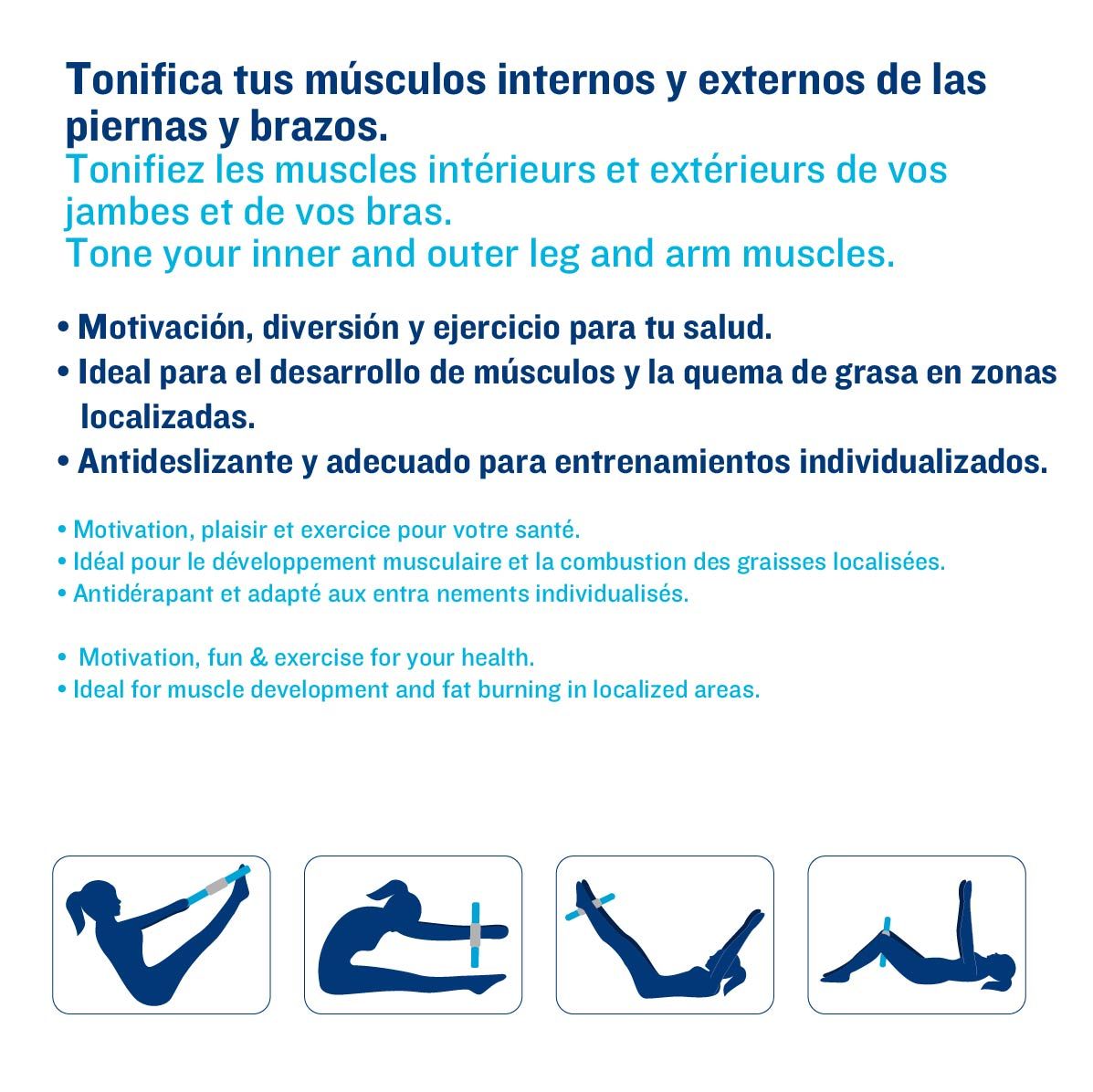 Tonifica tus músculos internos y externos de las piernas y brazos.
Tonifiez les muscles intérieurs et extérieurs de vos jambes et de vos bras.
Tone your inner and outer leg and arm muscles.

• Motivación, diversión y ejercicio para tu salud.
• Ideal para el desarrollo de músculos y la quema de grasa en zonas localizadas.
• Antideslizante y adecuado para entrenamientos individualizados.

• Motivation, plaisir et exercice pour votre santé.
• Idéal pour le développement musculaire et la combustion des graisses localisées.
• Antidérapant et adapté aux entra nements individualisés.

• Motivation, fun & exercise for your health.
• Ideal for muscle development and fat burning in localized areas.