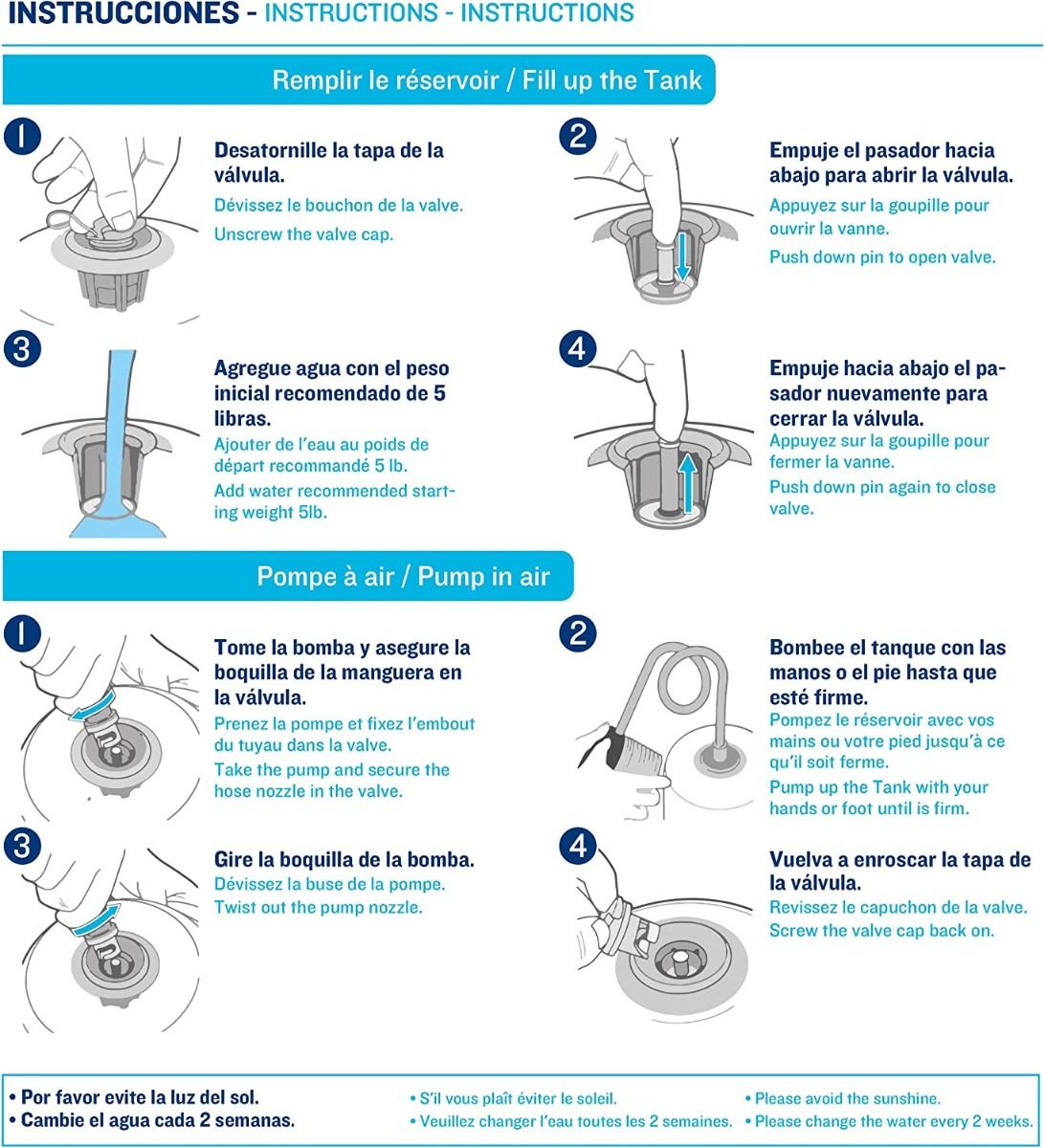 INSTRUCCIONES - INSTRUCTIONS - INSTRUCTIONS

Remplir le réservoir / Fill up the Tank

1

Desatornille la tapa de la válvula.

Dévissez le bouchon de la valve.

Unscrew the valve cap.

2

Empuje el pasador hacia abajo para abrir la válvula.

Appuyez sur la goupille pour ouvrir la vanne.

Push down pin to open valve.

3

Agregue agua con el peso inicial recomendado de 5 libras.

Ajouter de l'eau au poids de départ recommandé 5 lb.

Add water recommended starting weight 5lb.

4

Empuje hacia abajo el pasador nuevamente para cerrar la válvula.

Appuyez sur la goupille pour fermer la vanne.

Push down pin again to close valve.

Pompe à air / Pump in air

1

Tome la bomba y asegure la boquilla de la manguera en la válvula.

Prenez la pompe et fixez l'embout du tuyau dans la valve.

Take the pump and secure the hose nozzle in the valve.

2

Bombee el tanque con las manos o el pie hasta que esté firme.

Pompez le réservoir avec vos mains ou votre pied jusqu'à ce qu'il soit ferme.

Pump up the Tank with your hands or foot until is firm.

3

Gire la boquilla de la bomba.

Dévissez la buse de la pompe.

Twist out the pump nozzle.

4

Vuelva a enroscar la tapa de la válvula.

Revissez le capuchon de la valve.

Screw the valve cap back on.

• Por favor evite la luz del sol.
• Cambie el agua cada 2 semanas.

• S'il vous plaît éviter le soleil.
• Veuillez changer l'eau toutes les 2 semaines.

• Please avoid the sunshine.
• Please change the water every 2 weeks.