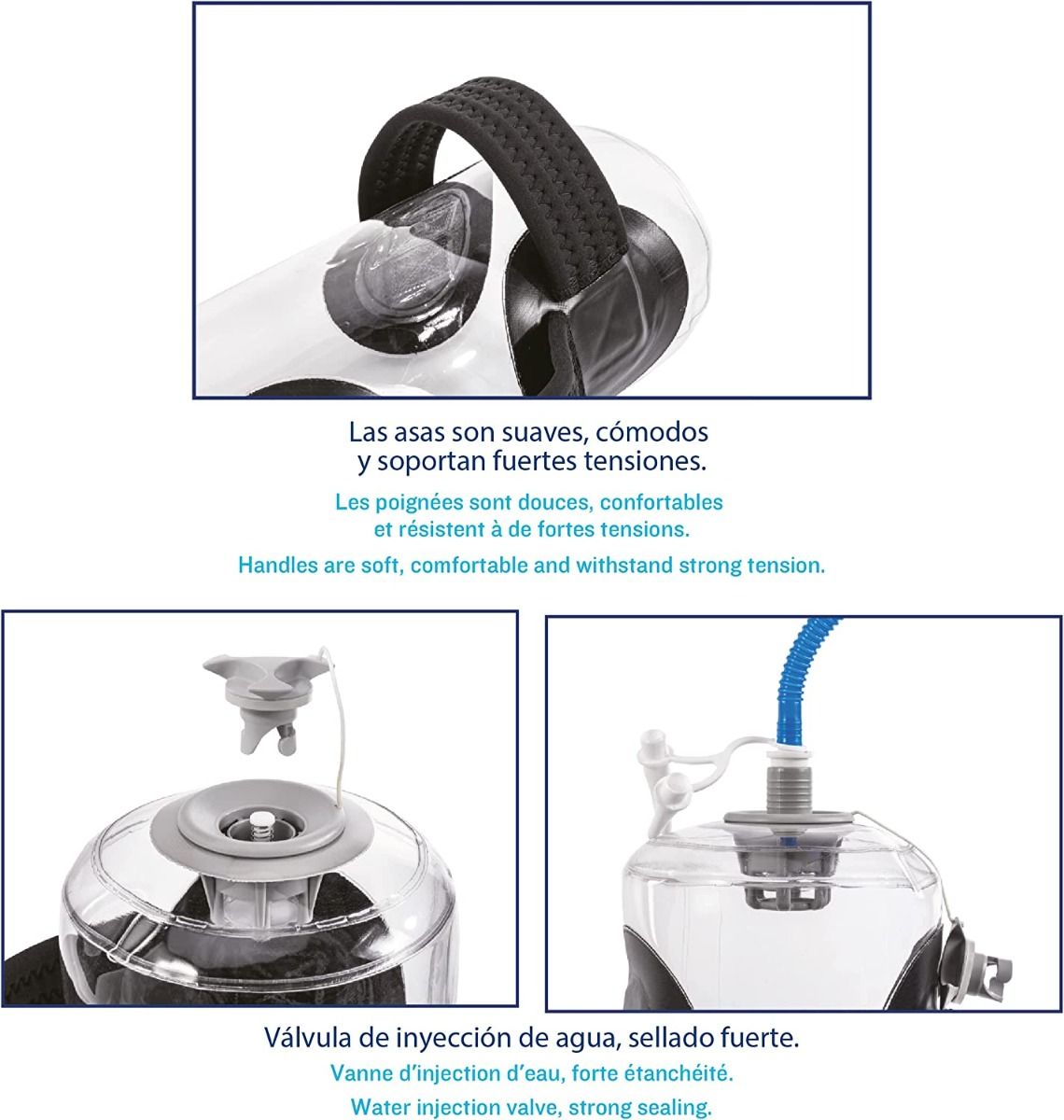 Las asas son suaves, cómodos y soportan fuertes tensiones.

Les poignées sont douces, confortables et résistent à de fortes tensions.

Handles are soft, comfortable and withstand strong tension.

Válvula de inyección de agua, sellado fuerte.

Vanne d'injection d'eau, forte étanchéité.

Water injection valve, strong sealing.