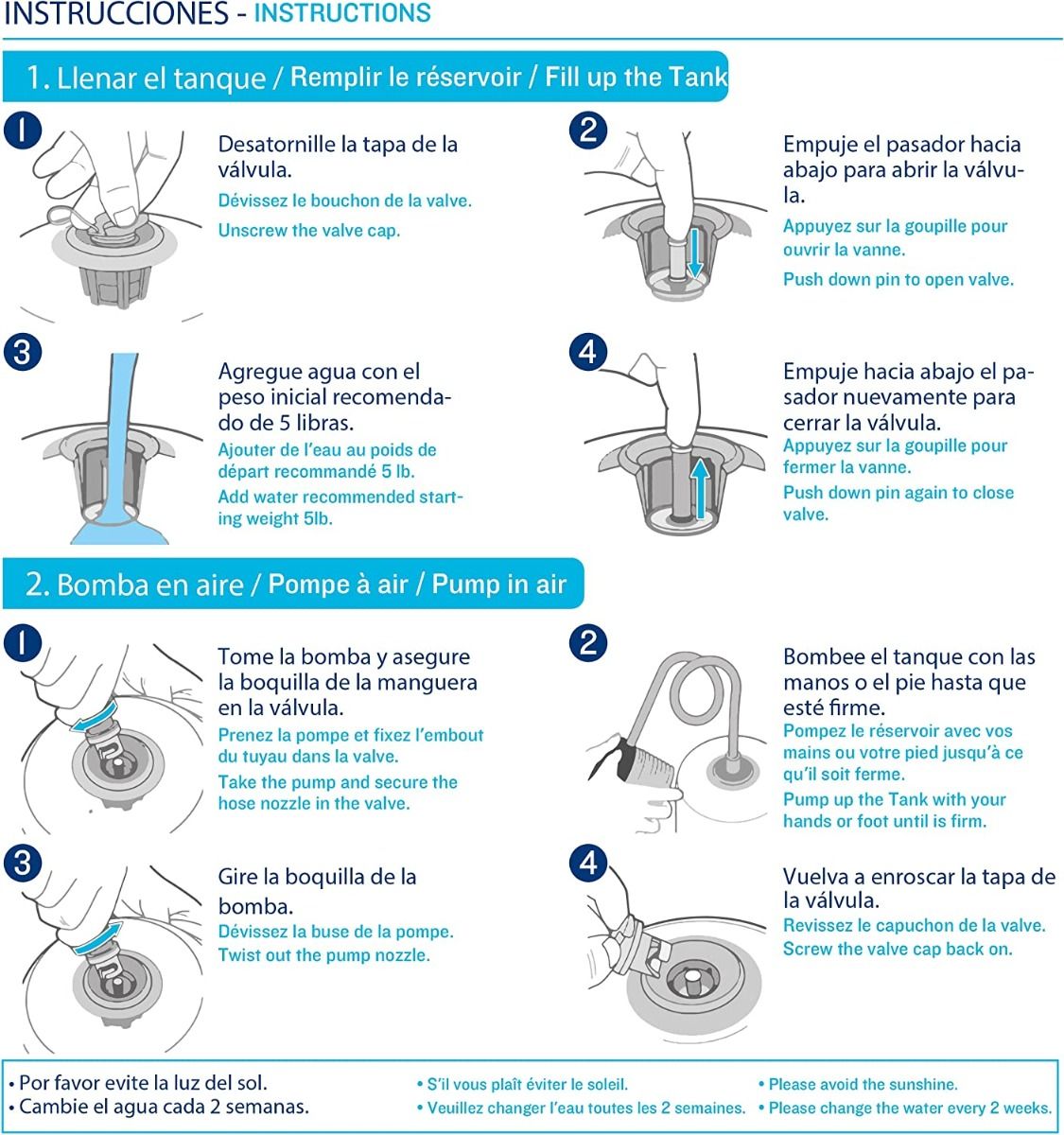 INSTRUCCIONES - INSTRUCTIONS

1. Llenar el tanque / Remplir le réservoir / Fill up the Tank

1
Desatornille la tapa de la válvula.
Dévissez le bouchon de la valve.
Unscrew the valve cap.

2
Empuje el pasador hacia abajo para abrir la válvula.
Appuyez sur la goupille pour ouvrir la vanne.
Push down pin to open valve.

3
Agregue agua con el peso inicial recomendado de 5 libras.
Ajouter de l'eau au poids de départ recommandé 5 lb.
Add water recommended starting weight 5lb.

4
Empuje hacia abajo el pasador nuevamente para cerrar la válvula.
Appuyez sur la goupille pour fermer la vanne.
Push down pin again to close valve.

2. Bomba en aire / Pompe à air / Pump in air

1
Tome la bomba y asegure la boquilla de la manguera en la válvula.
Prenez la pompe et fixez l'embout du tuyau dans la valve.
Take the pump and secure the hose nozzle in the valve.

2
Bombee el tanque con las manos o el pie hasta que esté firme.
Pompez le réservoir avec vos mains ou votre pied jusqu'à ce qu'il soit ferme.
Pump up the Tank with your hands or foot until is firm.

3
Gire la boquilla de la bomba.
Dévissez la buse de la pompe.
Twist out the pump nozzle.

4
Vuelva a enroscar la tapa de la válvula.
Revissez le capuchon de la valve.
Screw the valve cap back on.

• Por favor evite la luz del sol.
• Cambie el agua cada 2 semanas.

• S'il vous plaît éviter le soleil.
• Veuillez changer l'eau toutes les 2 semaines.

• Please avoid the sunshine.
• Please change the water every 2 weeks.