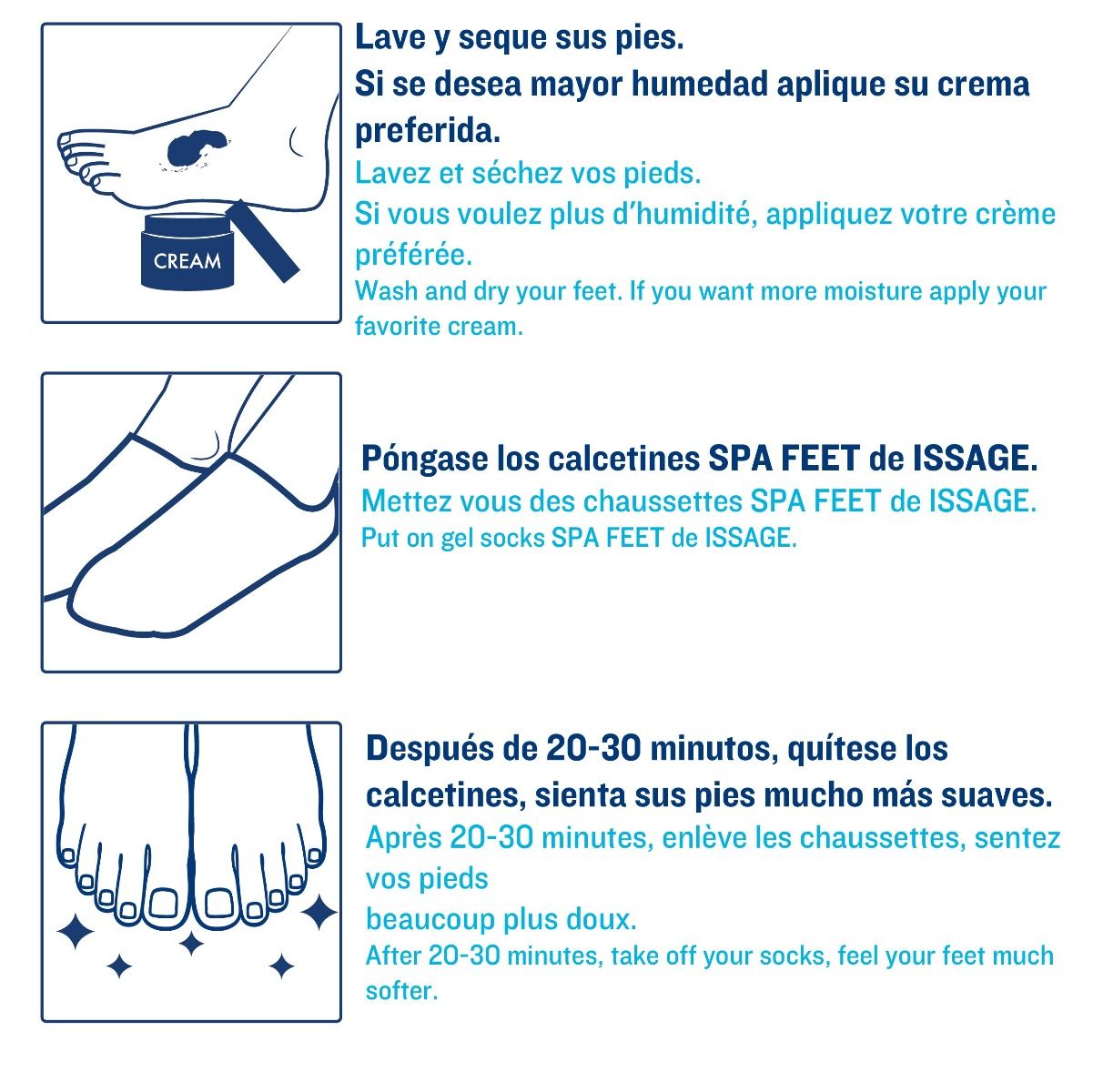 CREAM

Lave y seque sus pies.
Si se desea mayor humedad aplique su crema preferida.
Lavez et séchez vos pieds.
Si vous voulez plus d'humidité, appliquez votre crème préférée.
Wash and dry your feet. If you want more moisture apply your favorite cream.

Póngase los calcetines SPA FEET de ISSAGE.
Mettez vous des chaussettes SPA FEET de ISSAGE.
Put on gel socks SPA FEET de ISSAGE.

Después de 20-30 minutos, quítese los calcetines, sienta sus pies mucho más suaves.
Après 20-30 minutes, enlève les chaussettes, sentez vos pieds
beaucoup plus doux.
After 20-30 minutes, take off your socks, feel your feet much softer.