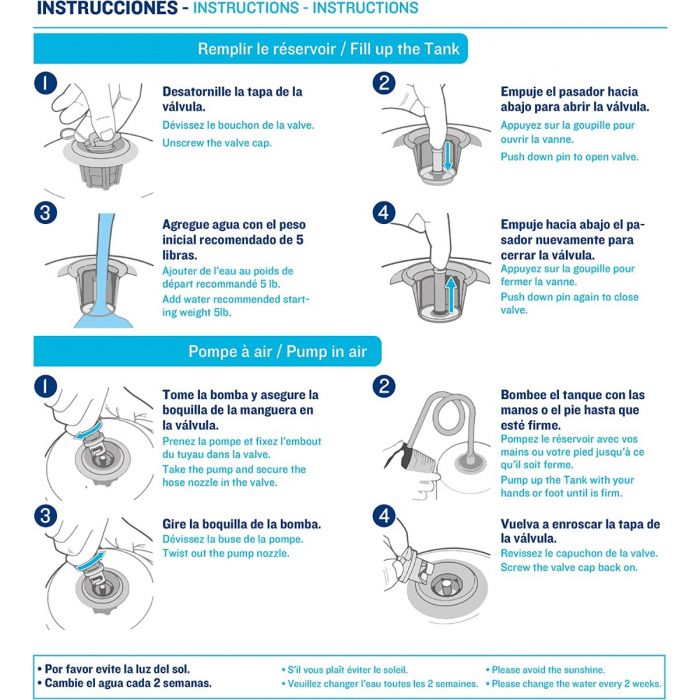 INSTRUCCIONES - INSTRUCTIONS - INSTRUCTIONS

Remplir le réservoir / Fill up the Tank

1

Desatornille la tapa de la válvula.

Dévissez le bouchon de la valve.

Unscrew the valve cap.

2

Empuje el pasador hacia abajo para abrir la válvula.

Appuyez sur la goupille pour ouvrir la vanne.

Push down pin to open valve.

3

Agregue agua con el peso inicial recomendado de 5 libras.

Ajouter de l'eau au poids de départ recommandé 5 lb.

Add water recommended starting weight 5lb.

4

Empuje hacia abajo el pasador nuevamente para cerrar la válvula.

Appuyez sur la goupille pour fermer la vanne.

Push down pin again to close valve.

Pompe à air / Pump in air

1

Tome la bomba y asegure la boquilla de la manguera en la válvula.

Prenez la pompe et fixez l'embout du tuyau dans la valve.

Take the pump and secure the hose nozzle in the valve.

2

Bombee el tanque con las manos o el pie hasta que esté firme.

Pompez le réservoir avec vos mains ou votre pied jusqu'à ce qu'il soit ferme.

Pump up the Tank with your hands or foot until is firm.

3

Gire la boquilla de la bomba.

Dévissez la buse de la pompe.

Twist out the pump nozzle.

4

Vuelva a enroscar la tapa de la válvula.

Revissez le capuchon de la valve.

Screw the valve cap back on.

• Por favor evite la luz del sol.
• Cambie el agua cada 2 semanas.

• S'il vous plaît éviter le soleil.
• Veuillez changer l'eau toutes les 2 semaines.

• Please avoid the sunshine.
• Please change the water every 2 weeks.