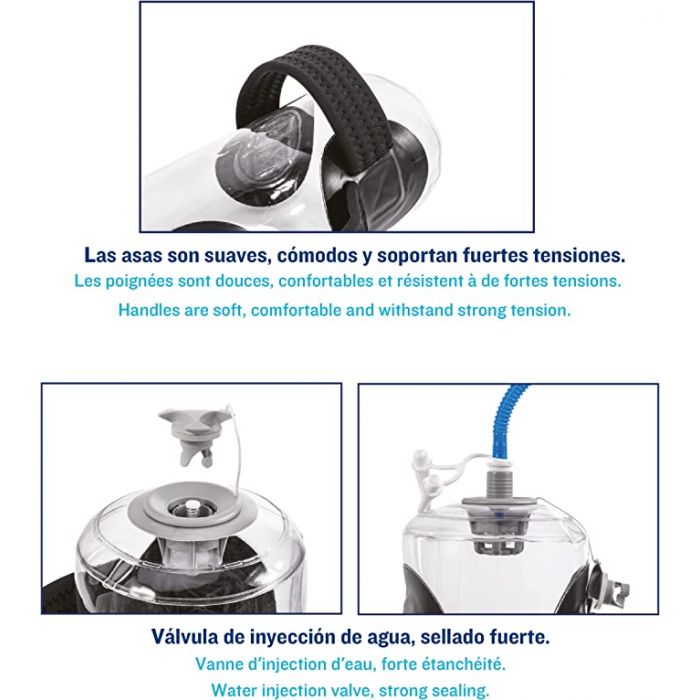 Las asas son suaves, cómodos y soportan fuertes tensiones.
Les poignées sont douces, confortables et résistent à de fortes tensions.
Handles are soft, comfortable and withstand strong tension.

Válvula de inyección de agua, sellado fuerte.
Vanne d'injection d'eau, forte étanchéité.
Water injection valve, strong sealing.