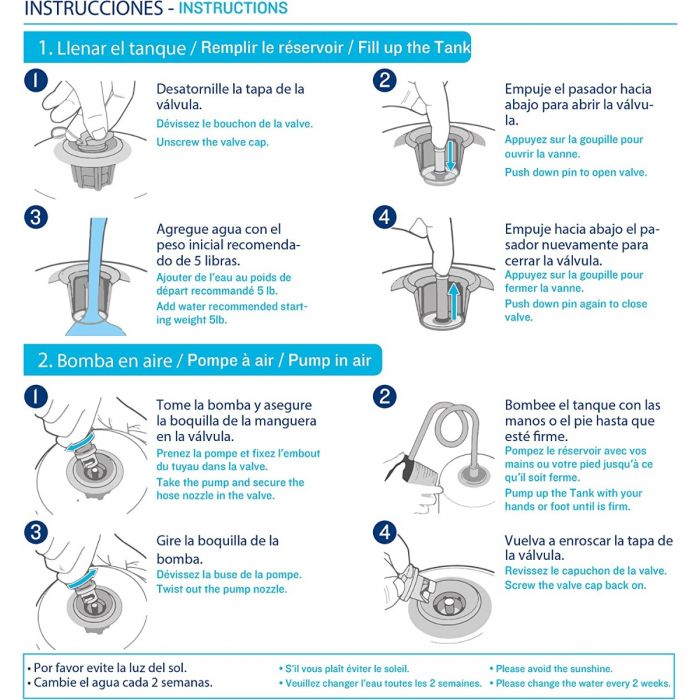 INSTRUCCIONES - INSTRUCTIONS

1. Llenar el tanque / Remplir le réservoir / Fill up the Tank

1

Desatornille la tapa de la válvula.

Dévissez le bouchon de la valve.

Unscrew the valve cap.

2

Empuje el pasador hacia abajo para abrir la válvula.

Appuyez sur la goupille pour ouvrir la vanne.

Push down pin to open valve.

3

Agregue agua con el peso inicial recomendado de 5 libras.

Ajouter de l'eau au poids de départ recommandé 5 lb.

Add water recommended starting weight 5lb.

4

Empuje hacia abajo el pasador nuevamente para cerrar la válvula.

Appuyez sur la goupille pour fermer la vanne.

Push down pin again to close valve.

2. Bomba en aire / Pompe à air / Pump in air

1

Tome la bomba y asegure la boquilla de la manguera en la válvula.

Prenez la pompe et fixez l'embout du tuyau dans la valve.

Take the pump and secure the hose nozzle in the valve.

2

Bombee el tanque con las manos o el pie hasta que esté firme.

Pompez le réservoir avec vos mains ou votre pied jusqu'à ce qu'il soit ferme.

Pump up the Tank with your hands or foot until is firm.

3

Gire la boquilla de la bomba.

Dévissez la buse de la pompe.

Twist out the pump nozzle.

4

Vuelva a enroscar la tapa de la válvula.

Revissez le capuchon de la valve.

Screw the valve cap back on.

• Por favor evite la luz del sol.
• Cambie el agua cada 2 semanas.

• S'il vous plaît éviter le soleil.
• Veuillez changer l'eau toutes les 2 semaines.

• Please avoid the sunshine.
• Please change the water every 2 weeks.